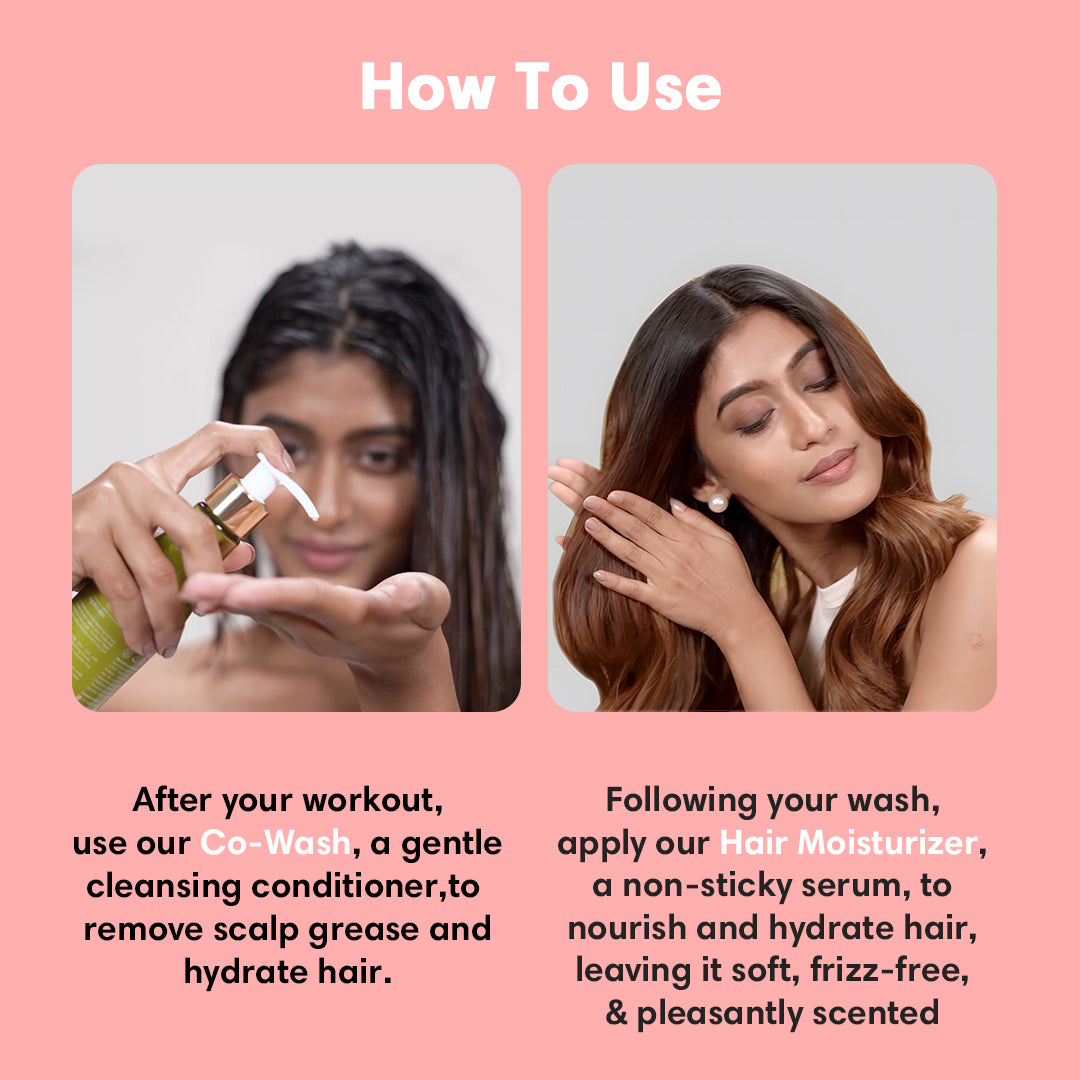 How To Use

After your workout, use our Co-Wash, a gentle cleansing conditioner,to remove scalp grease and hydrate hair.

Following your wash, apply our Hair Moisturizer, a non-sticky serum, to nourish and hydrate hair, leaving it soft, frizz-free, & pleasantly scented